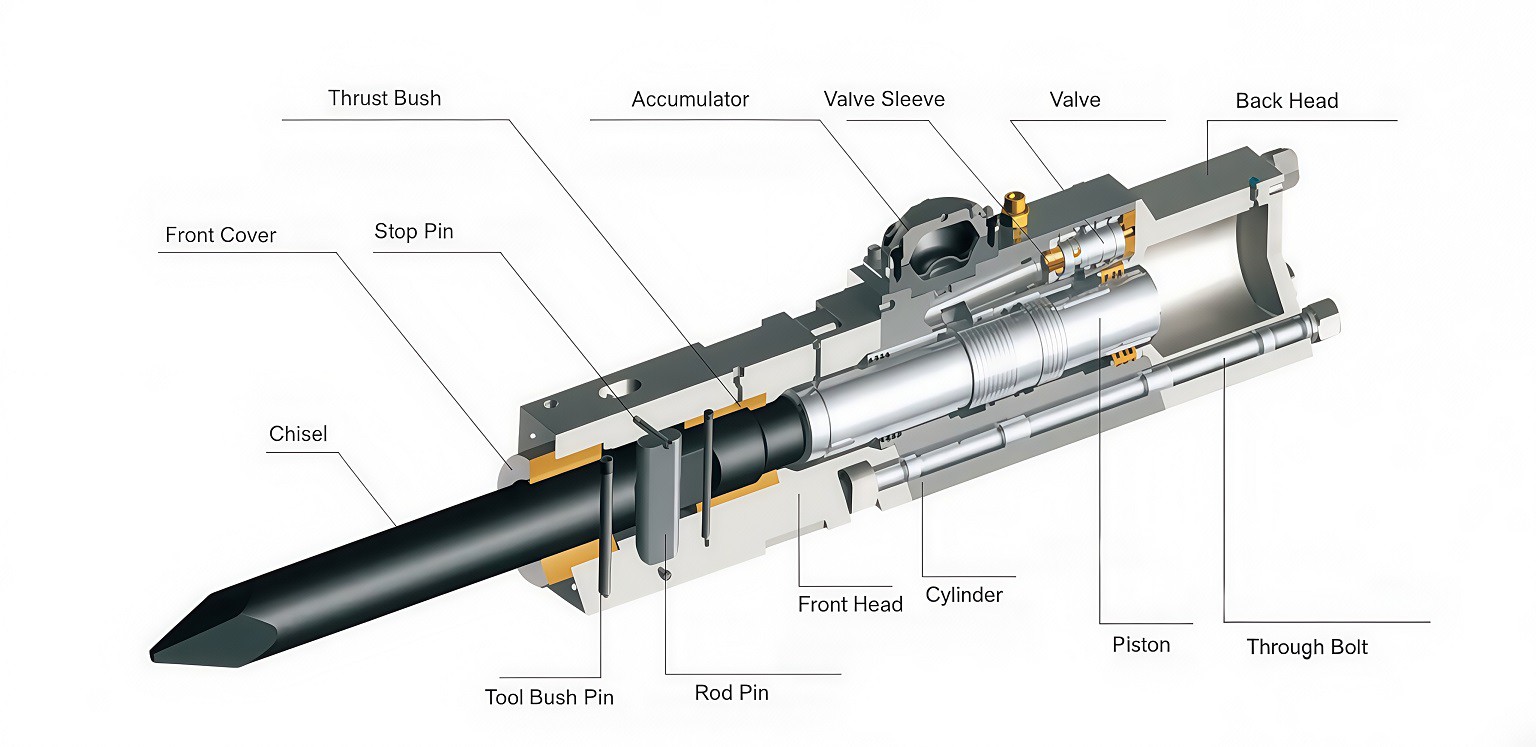 Thrust Bush
Accumulator
Valve Sleeve
Valve
Back Head
Front Cover
Stop Pin
Chisel
Front Head
Cylinder
Piston
Through Bolt
Tool Bush Pin
Rod Pin